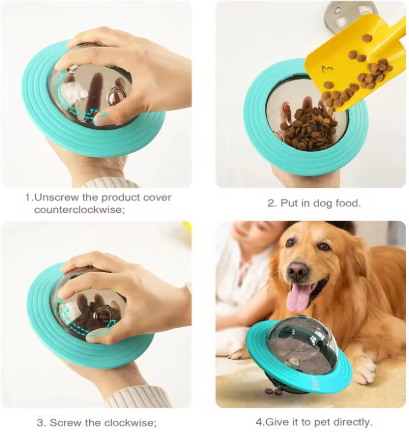 1.Unscrew the product cover counterclockwise;

2. Put in dog food.

3. Screw the clockwise;

4.Give it to pet directly.