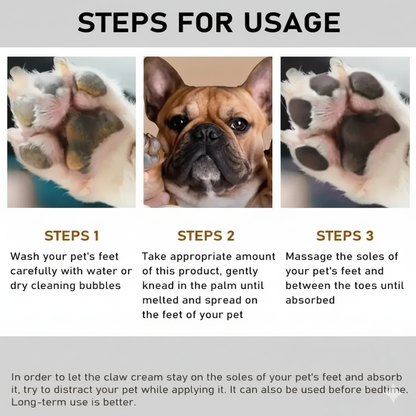 STEPS FOR USAGE

STEPS 1

Wash your pet's feet carefully with water or dry cleaning bubbles

STEPS 2

Take appropriate amount of this product, gently knead in the palm until melted and spread on the feet of your pet

STEPS 3

Massage the soles of your pet's feet and between the toes until absorbed

In order to let the claw cream stay on the soles of your pet's feet and absorb it, try to distract your pet while applying it. It can also be used before bedtime. Long-term use is better.